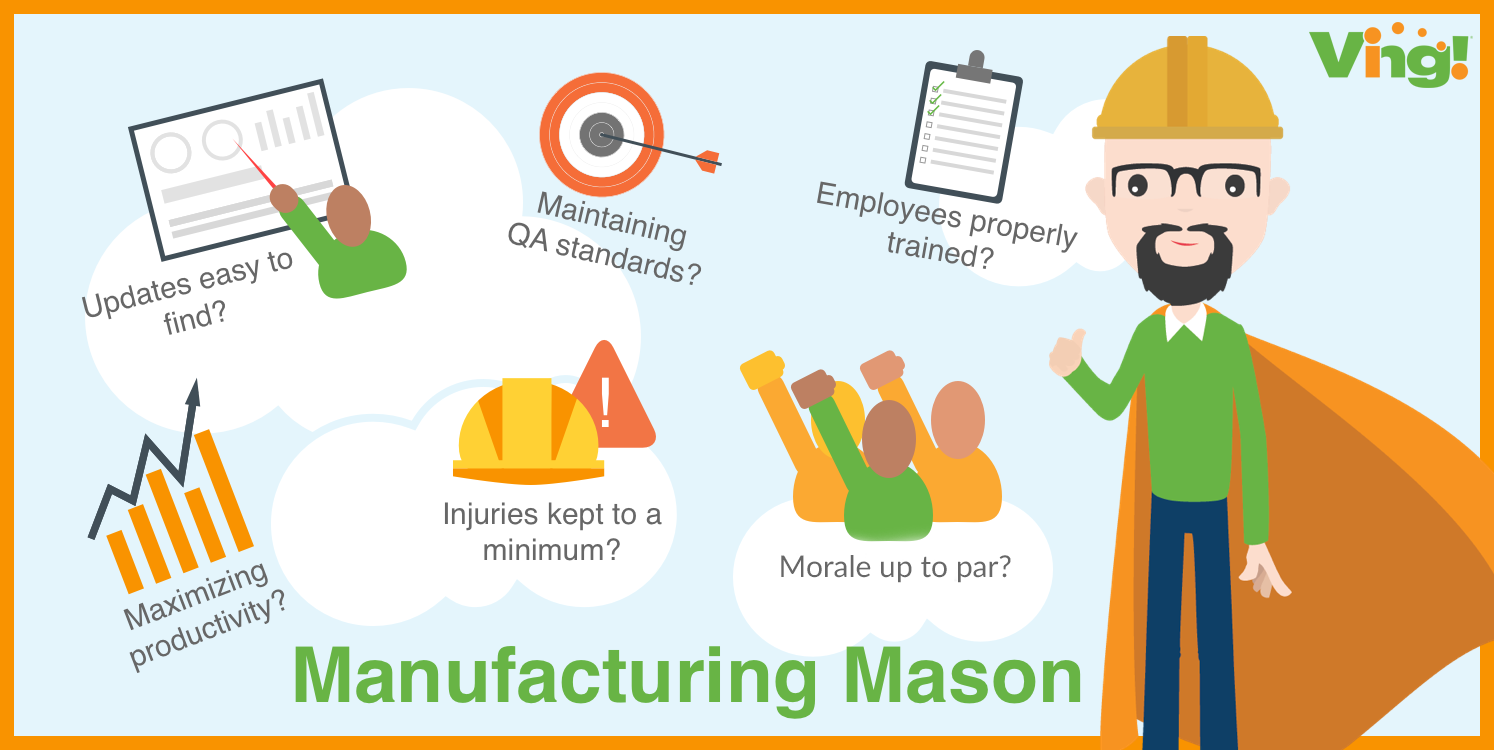 Ving!

Updates easy to find?

Maintaining QA standards?

Employees properly trained?

Maximizing productivity?

Injuries kept to a minimum?

Morale up to par?

Manufacturing Mason